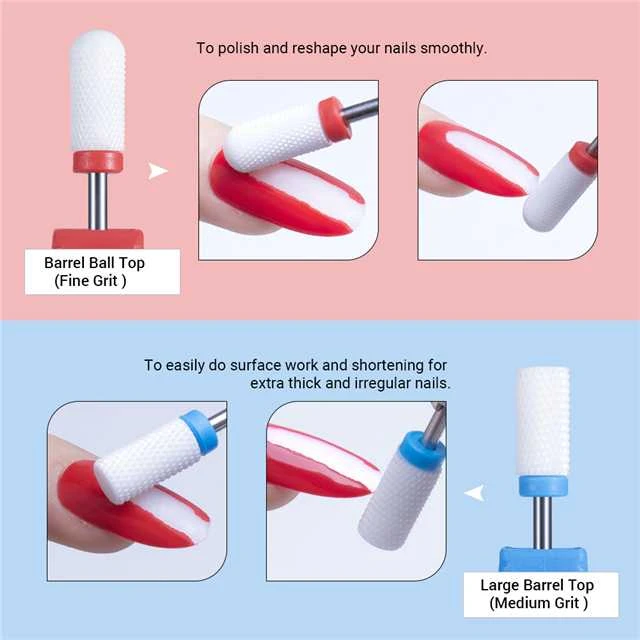 To polish and reshape your nails smoothly.

Barrel Ball Top
(Fine Grit )

To easily do surface work and shortening for extra thick and irregular nails.

Large Barrel Top
(Medium Grit )