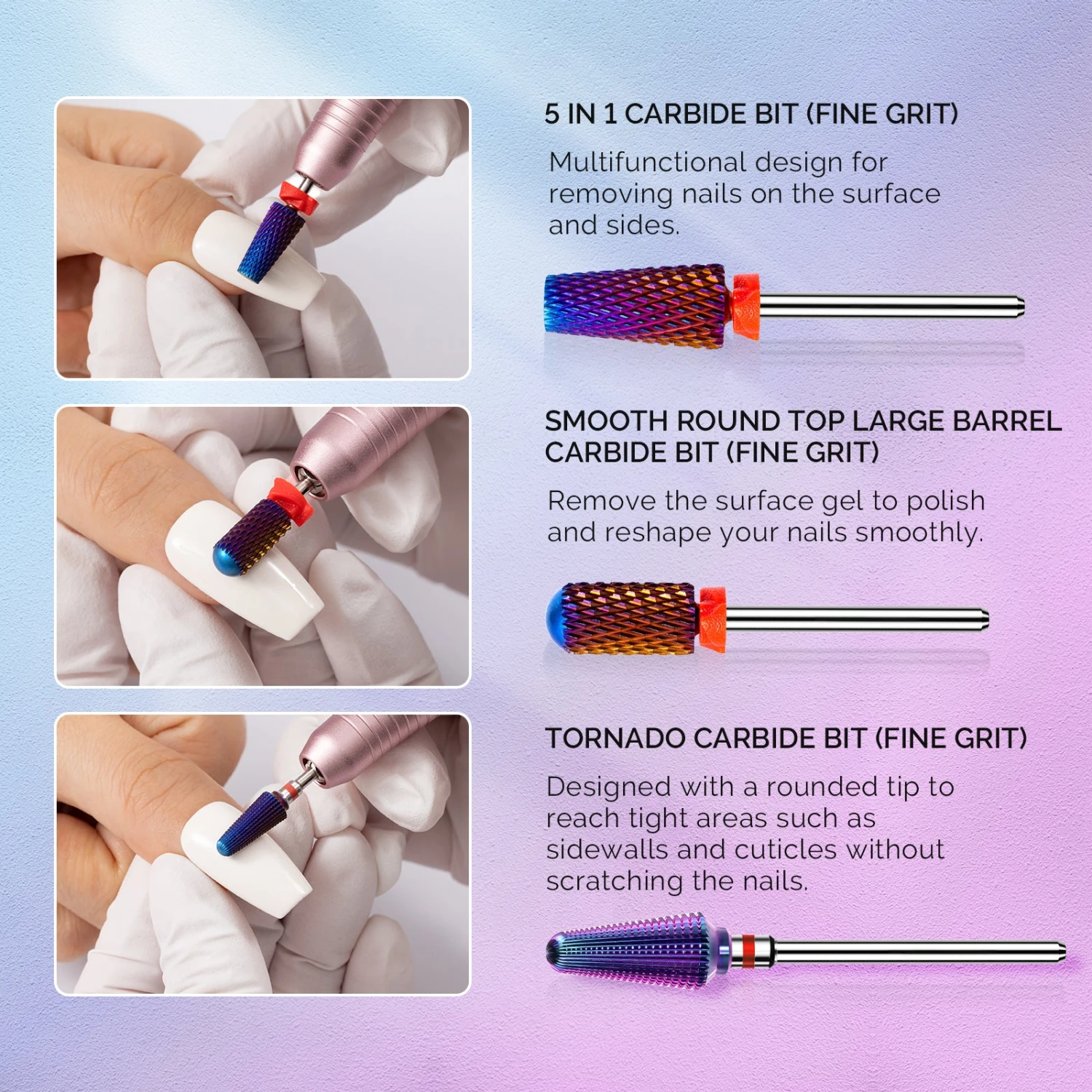 5 IN 1 CARBIDE BIT (FINE GRIT)

Multifunctional design for removing nails on the surface and sides.

SMOOTH ROUND TOP LARGE BARREL CARBIDE BIT (FINE GRIT)

Remove the surface gel to polish and reshape your nails smoothly.

TORNADO CARBIDE BIT (FINE GRIT)

Designed with a rounded tip to reach tight areas such as sidewalls and cuticles without scratching the nails.