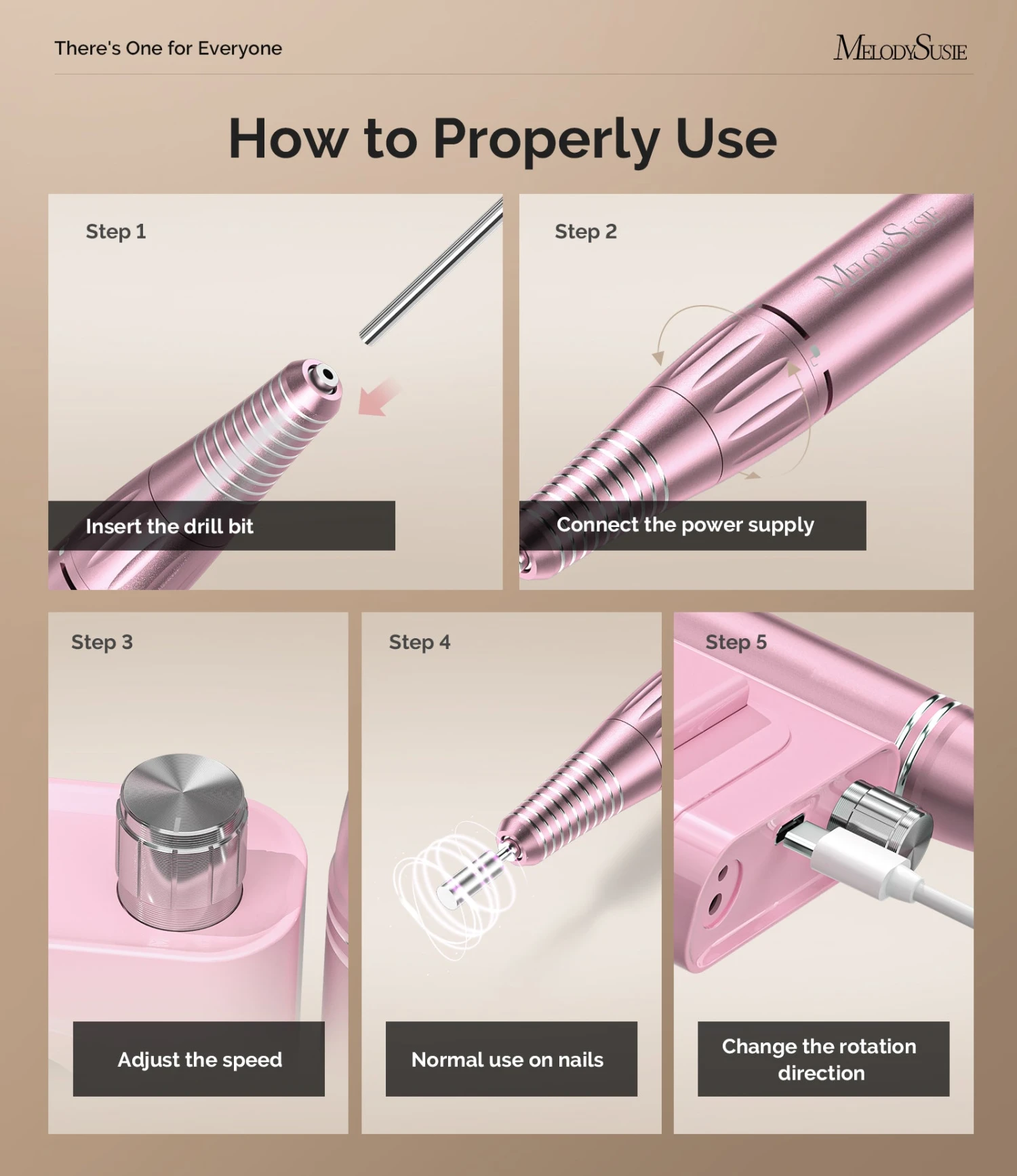 There's One for Everyone

MELODYSUSIE

How to Properly Use

Step 1

Insert the drill bit

Step 2

MELODYSUSIE

Connect the power supply

Step 3

Adjust the speed

Step 4

Normal use on nails

Step 5

Change the rotation direction