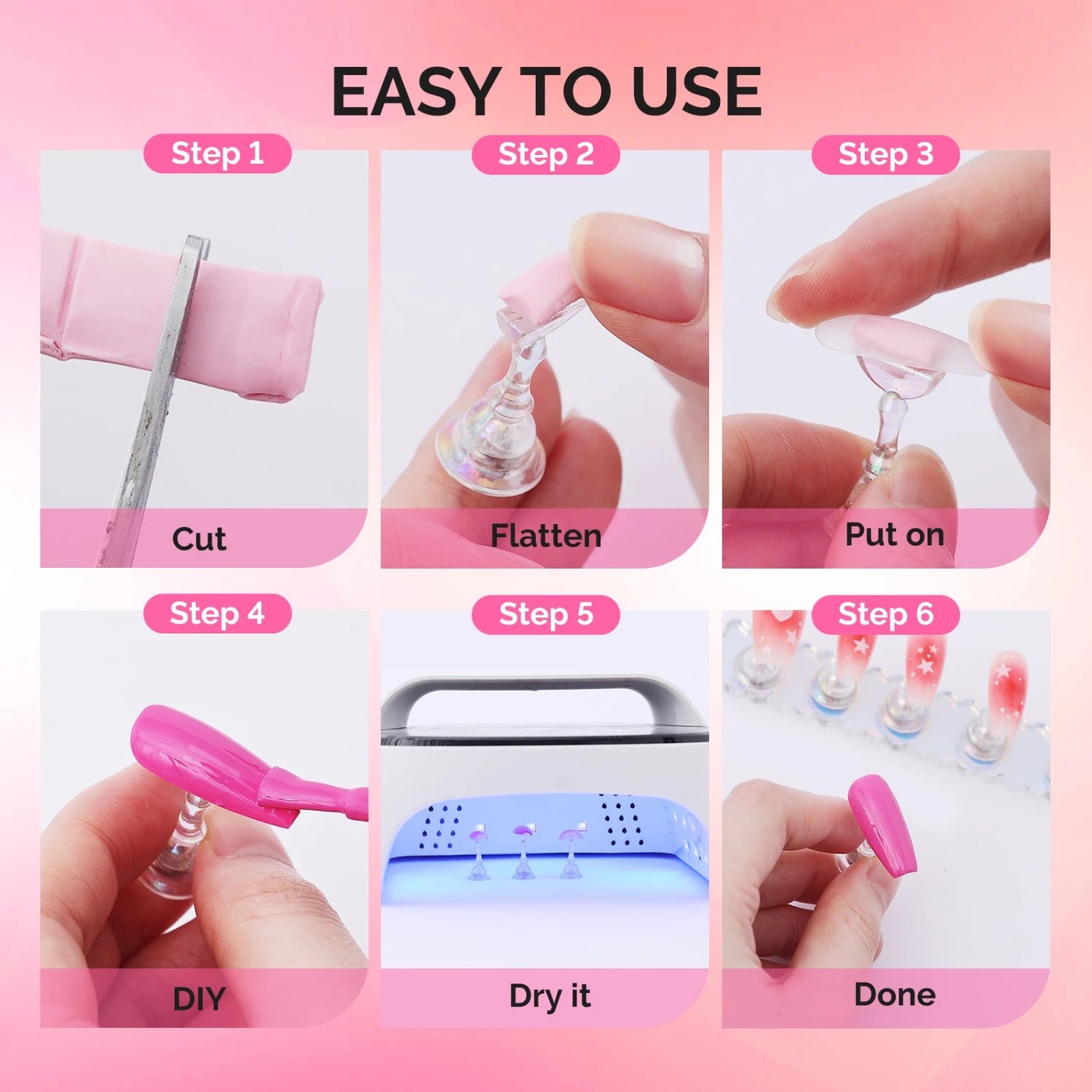 EASY TO USE

Step 1
Cut

Step 2
Flatten

Step 3
Put on

Step 4
DIY

Step 5
Dry it

Step 6
Done