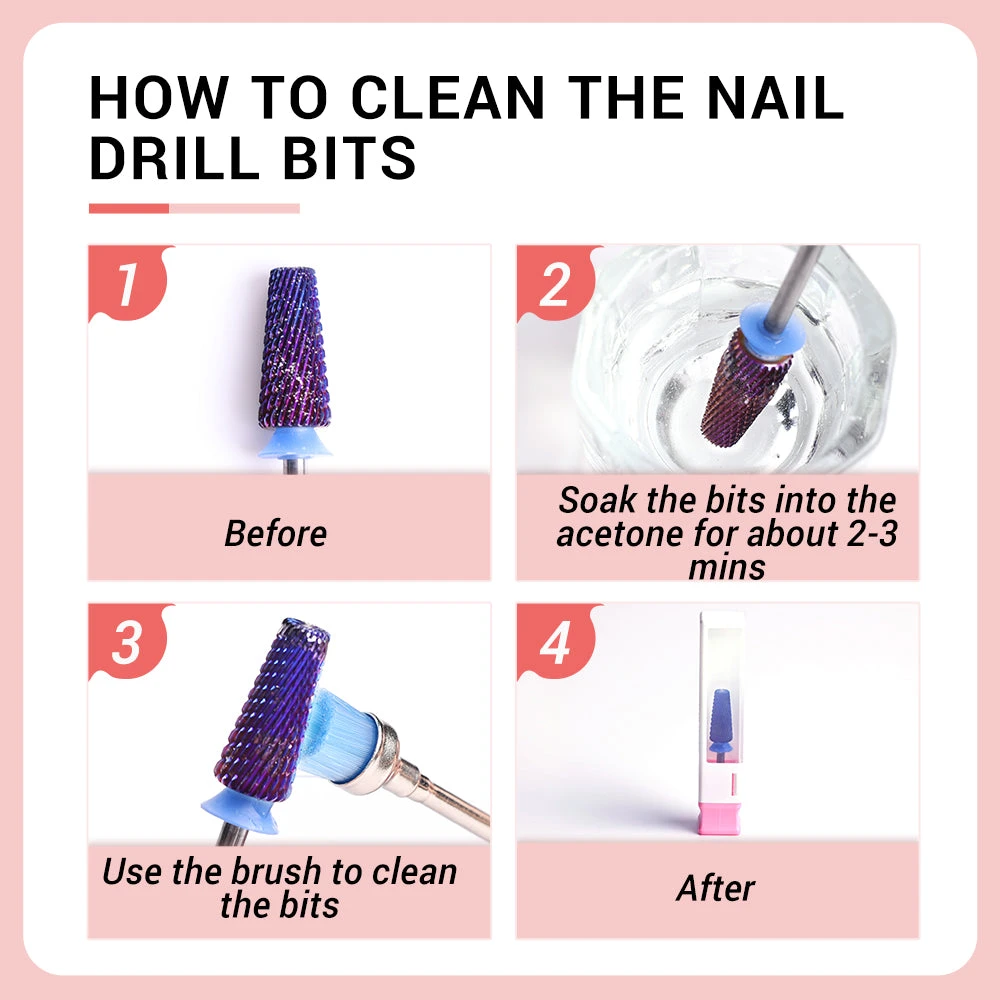 HOW TO CLEAN THE NAIL DRILL BITS

1

Before

2

Soak the bits into the acetone for about 2-3 mins

3

Use the brush to clean the bits

4

After